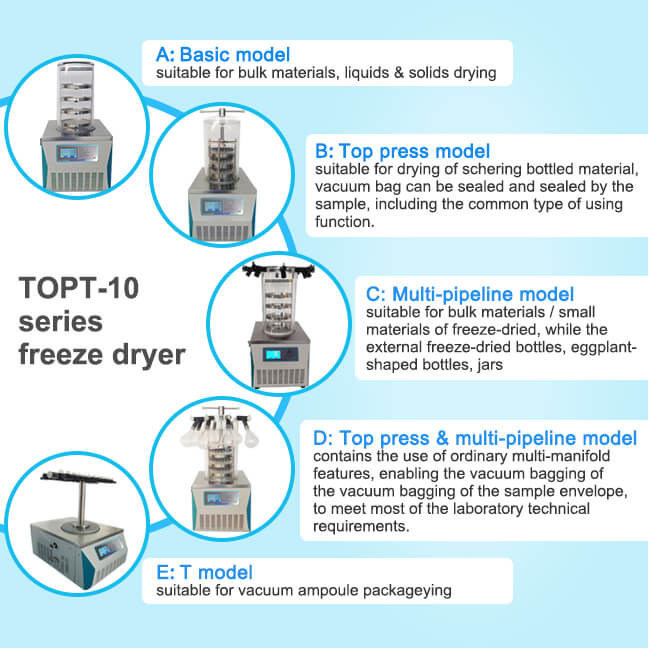 A: Basic model
suitable for bulk materials, liquids & solids drying

B: Top press model
suitable for drying of schering bottled material, vacuum bag can be sealed and sealed by the sample, including the common type of using function.

TOPT-10 series freeze dryer

C: Multi-pipeline model
suitable for bulk materials / small materials of freeze-dried, while the external freeze-dried bottles, eggplant-shaped bottles, jars

D: Top press & multi-pipeline model
contains the use of ordinary multi-manifold features, enabling the vacuum bagging of the vacuum bagging of the sample envelope, to meet most of the laboratory technical requirements.

E: T model
suitable for vacuum ampoule packageying